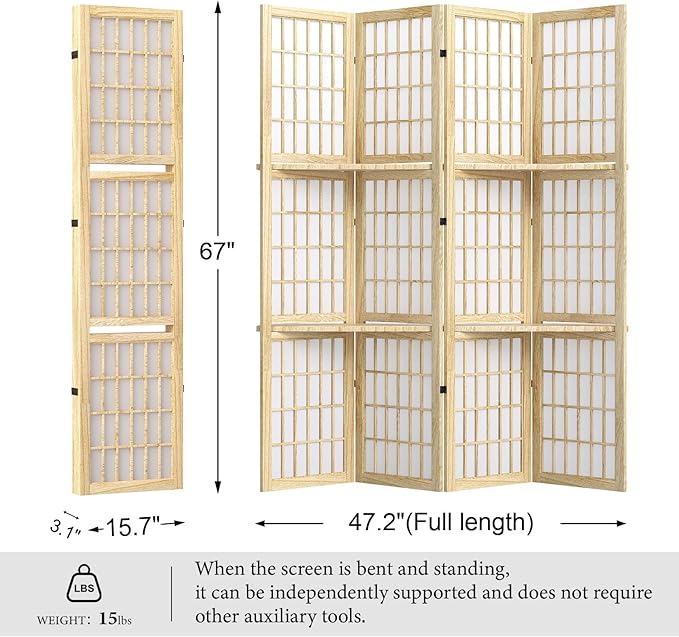 67"

3.1" 15.7"

47.2"(Full length)

LBS

WEIGHT: 15lbs

When the screen is bent and standing, it can be independently supported and does not require other auxiliary tools.