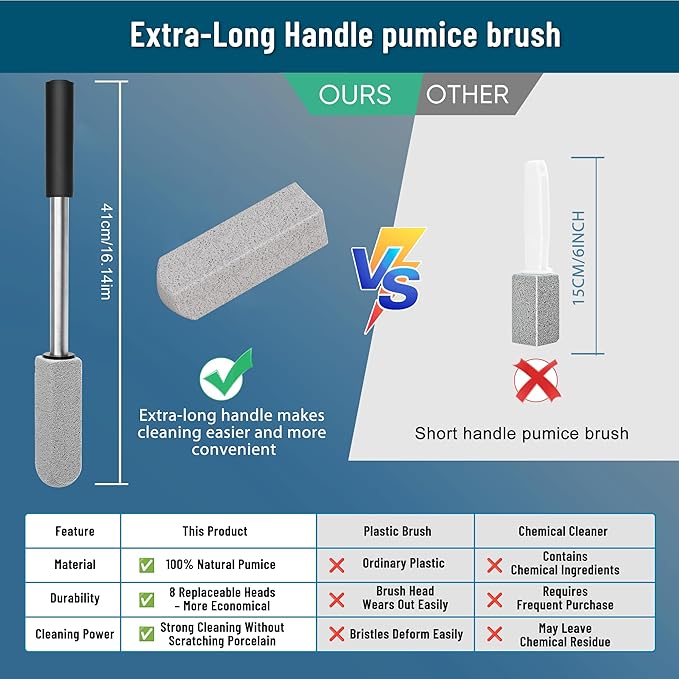 Extra-Long Handle pumice brush

OURS OTHER

41cm/16.14im

VS

15CM/6INCH

Extra-long handle makes cleaning easier and more convenient

Short handle pumice brush

| Feature | This Product | Plastic Brush | Chemical Cleaner |
|---|---|---|---|
| Material | ✅ 100% Natural Pumice | ❌ Ordinary Plastic | ❌ Contains Chemical Ingredients |
| Durability | ✅ 8 Replaceable Heads – More Economical | ❌ Brush Head Wears Out Easily | ❌ Requires Frequent Purchase |
| Cleaning Power | ✅ Strong Cleaning Without Scratching Porcelain | ❌ Bristles Deform Easily | ❌ May Leave Chemical Residue |