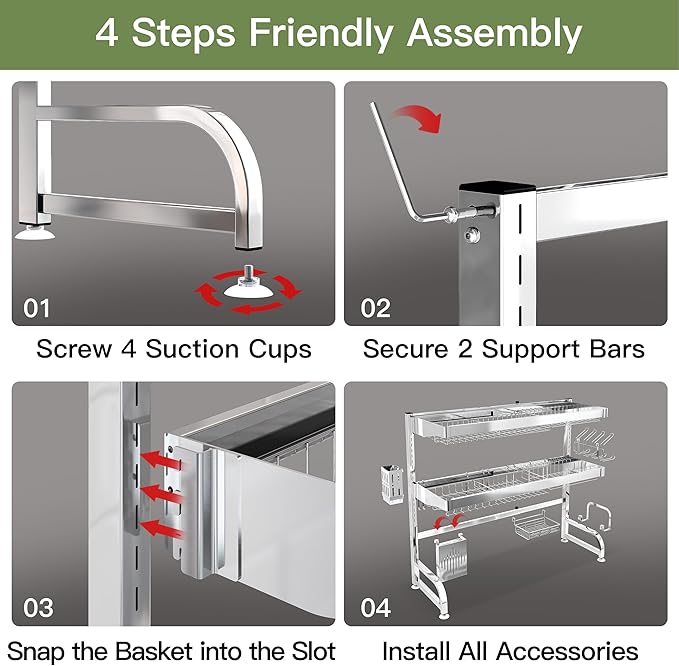 4 Steps Friendly Assembly

01

Screw 4 Suction Cups

02

Secure 2 Support Bars

03

Snap the Basket into the Slot

04

Install All Accessories