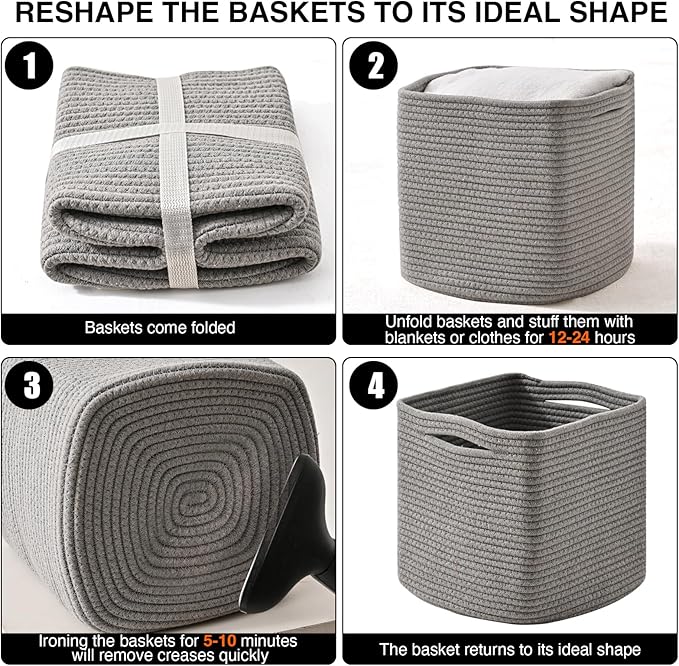 RESHAPE THE BASKETS TO ITS IDEAL SHAPE

1

Baskets come folded

2

Unfold baskets and stuff them with blankets or clothes for 12-24 hours

3

Ironing the baskets for 5-10 minutes will remove creases quickly

4

The basket returns to its ideal shape