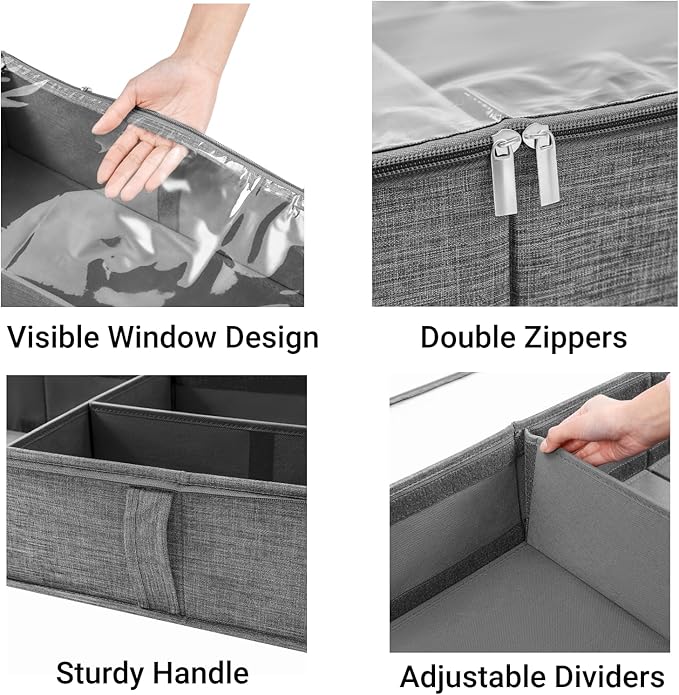 Visible Window Design

Double Zippers

Sturdy Handle

Adjustable Dividers