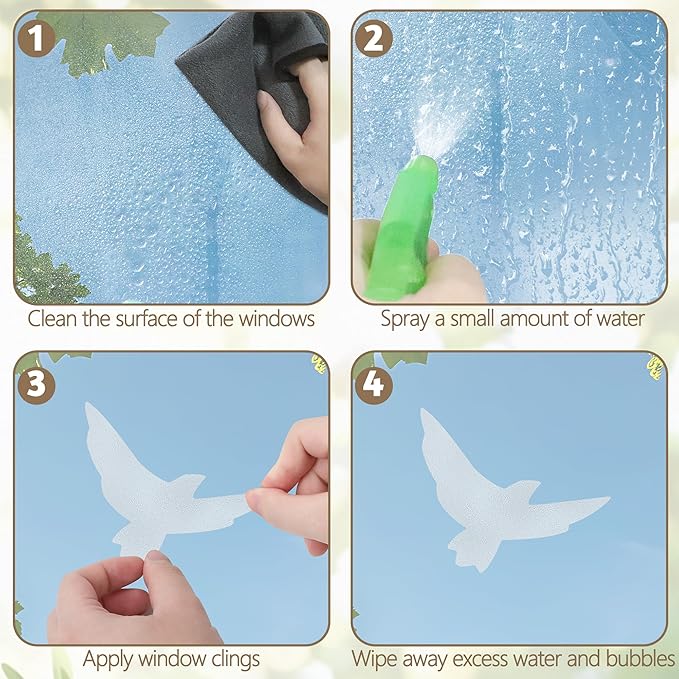 1
Clean the surface of the windows

2
Spray a small amount of water

3
Apply window clings

4
Wipe away excess water and bubbles