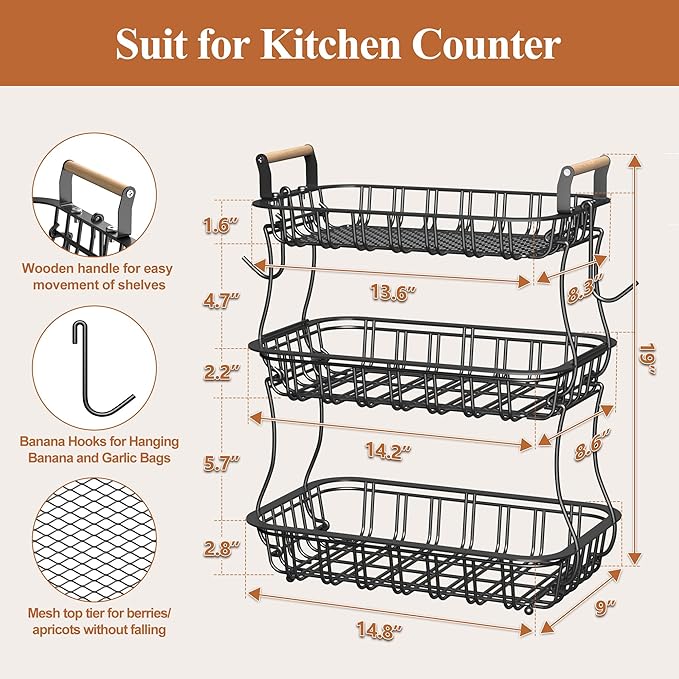 Suit for Kitchen Counter

Wooden handle for easy movement of shelves

Banana Hooks for Hanging Banana and Garlic Bags

Mesh top tier for berries/ apricots without falling

1.6"
4.7"
2.2"
5.7"
2.8"
13.6"
8.3"
14.2"
8.6"
14.8"
9"
19"