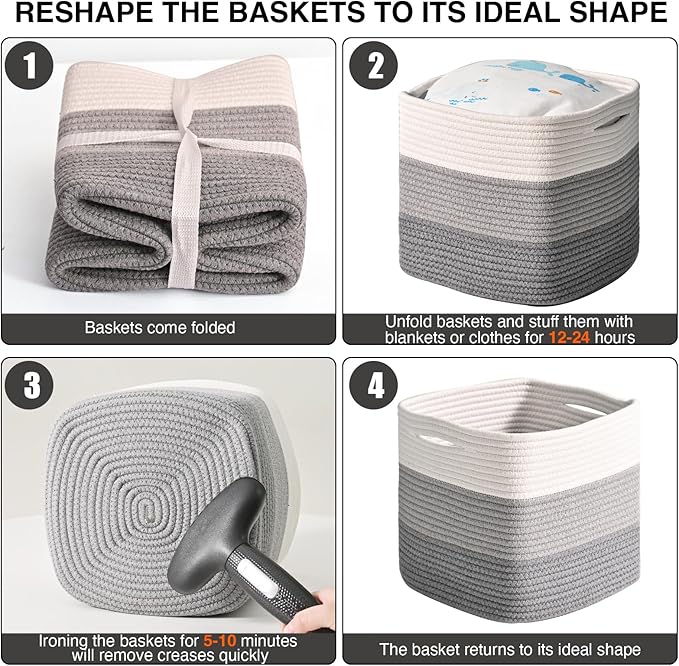 RESHAPE THE BASKETS TO ITS IDEAL SHAPE

1

Baskets come folded

2

Unfold baskets and stuff them with blankets or clothes for 12-24 hours

3

Ironing the baskets for 5-10 minutes will remove creases quickly

4

The basket returns to its ideal shape