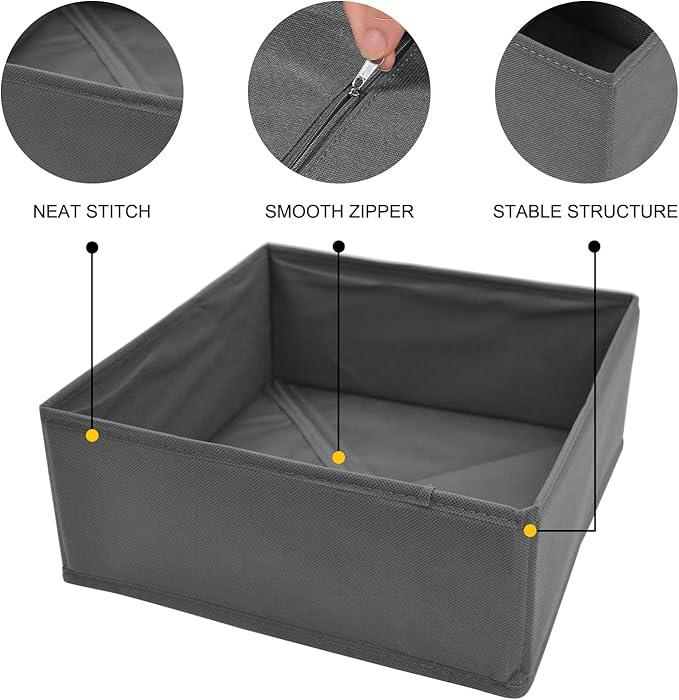 NEAT STITCH

SMOOTH ZIPPER

STABLE STRUCTURE