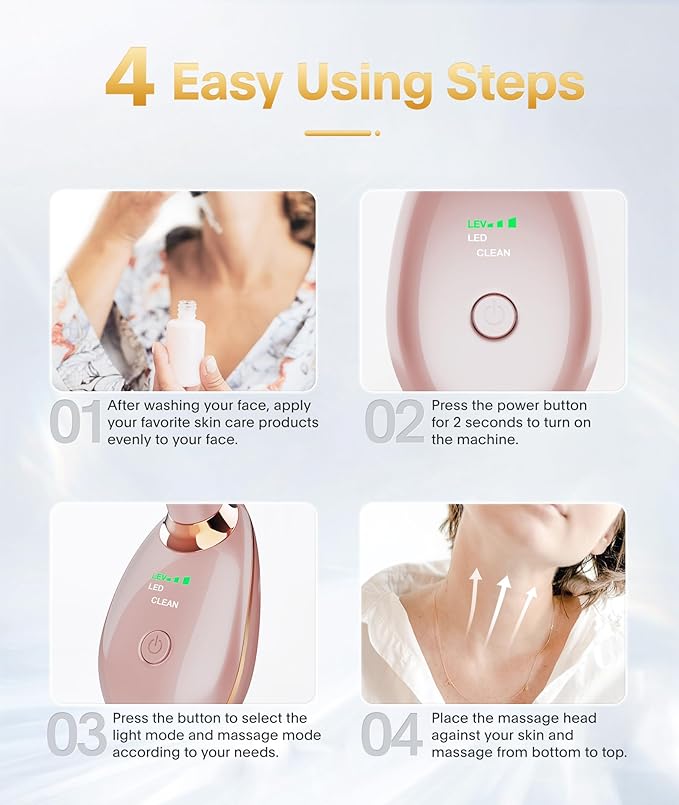 4 Easy Using Steps

LEV
LED
CLEAN

01 After washing your face, apply your favorite skin care products evenly to your face.

02 Press the power button for 2 seconds to turn on the machine.

LEV
LED
CLEAN

03 Press the button to select the light mode and massage mode according to your needs.

04 Place the massage head against your skin and massage from bottom to top.