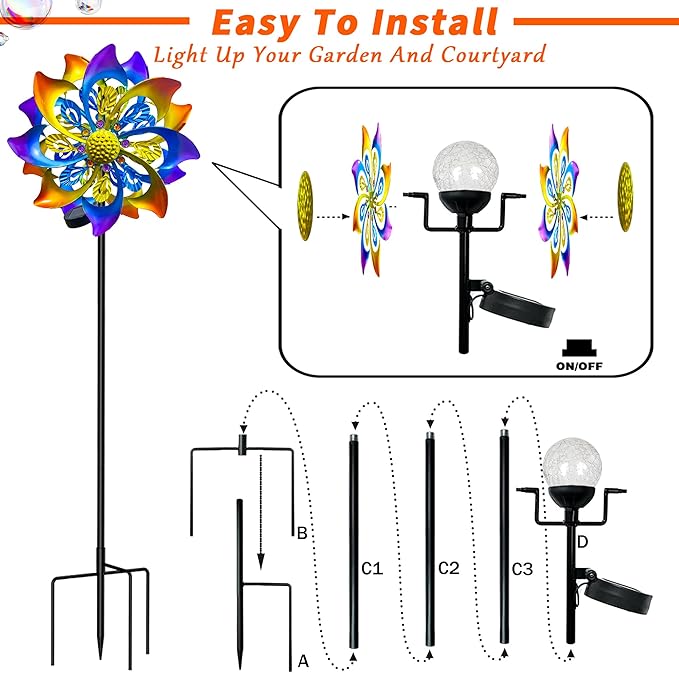 Easy To Install
Light Up Your Garden And Courtyard

ON/OFF

B

A

C1

C2

C3

D