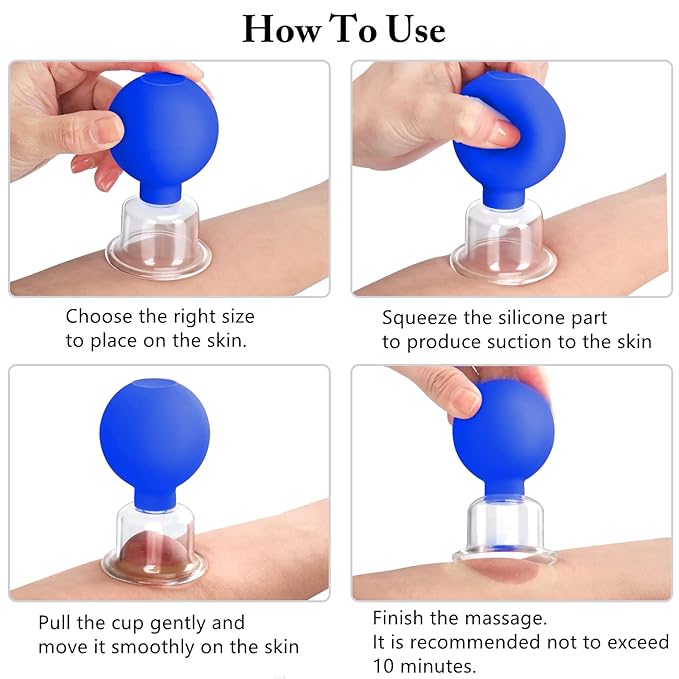 How To Use

Choose the right size to place on the skin.

Squeeze the silicone part to produce suction to the skin

Pull the cup gently and move it smoothly on the skin

Finish the massage.
It is recommended not to exceed 10 minutes.