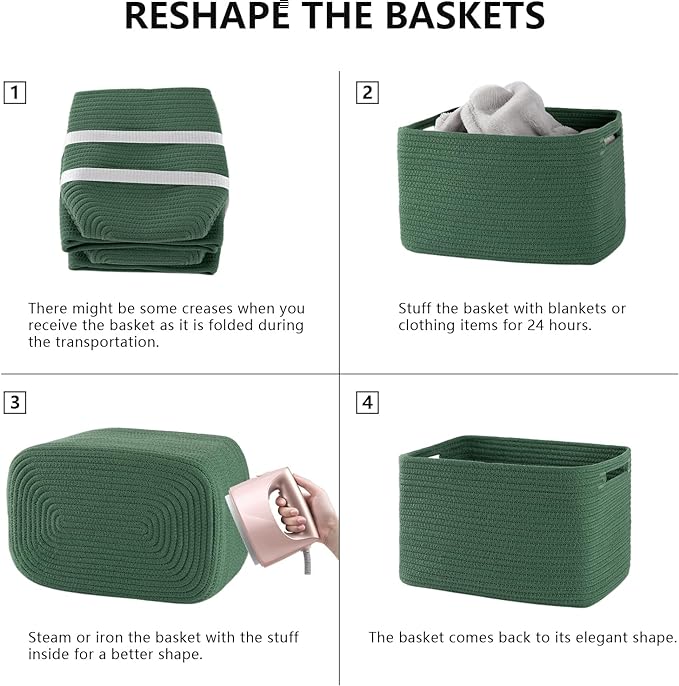 RESHAPE THE BASKETS

1

There might be some creases when you receive the basket as it is folded during the transportation.

2

Stuff the basket with blankets or clothing items for 24 hours.

3

Steam or iron the basket with the stuff inside for a better shape.

4

The basket comes back to its elegant shape.