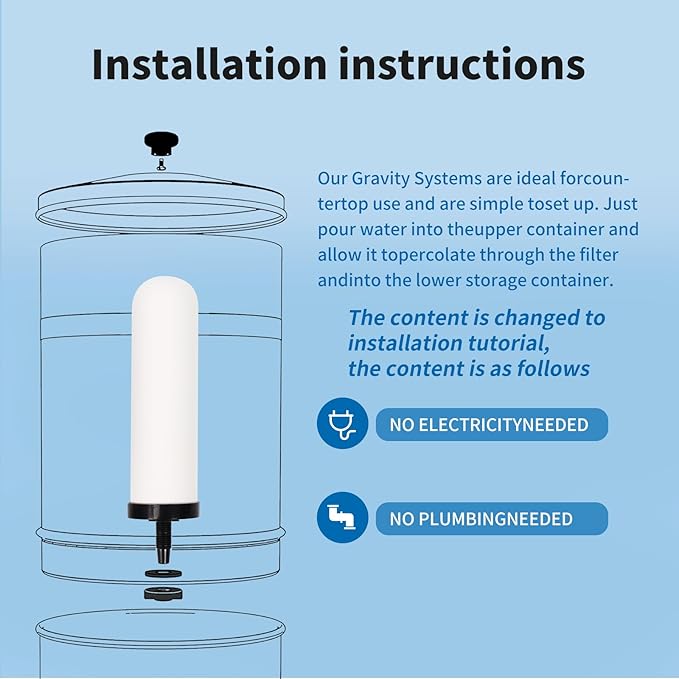 Installation instructions

Our Gravity Systems are ideal forcountertop use and are simple toset up. Just pour water into theupper container and allow it topercolate through the filter andinto the lower storage container.

The content is changed to installation tutorial, the content is as follows

NO ELECTRICITYNEEDED

NO PLUMBINGNEEDED