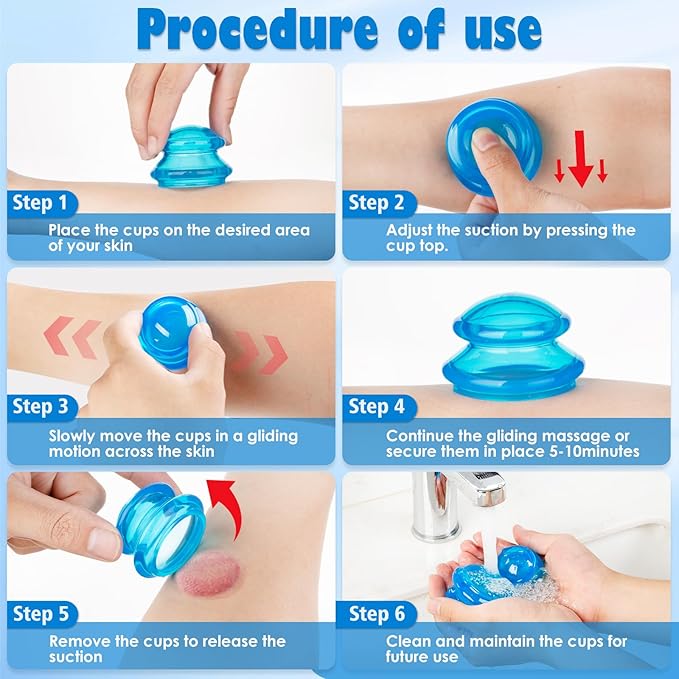 Procedure of use

Step 1
Place the cups on the desired area of your skin

Step 2
Adjust the suction by pressing the cup top.

Step 3
Slowly move the cups in a gliding motion across the skin

Step 4
Continue the gliding massage or secure them in place 5-10minutes

Step 5
Remove the cups to release the suction

Step 6
Clean and maintain the cups for future use