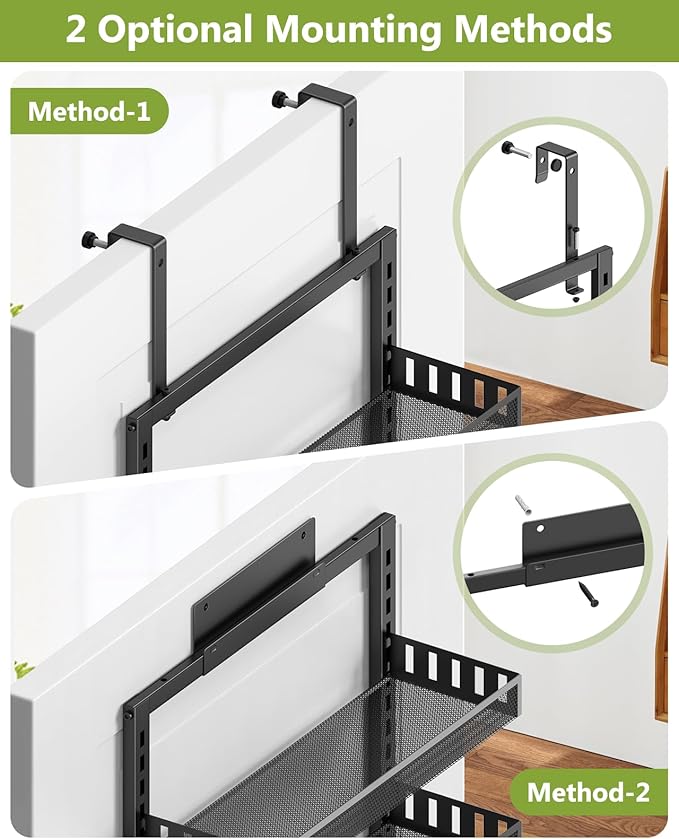 2 Optional Mounting Methods

Method-1

Method-2