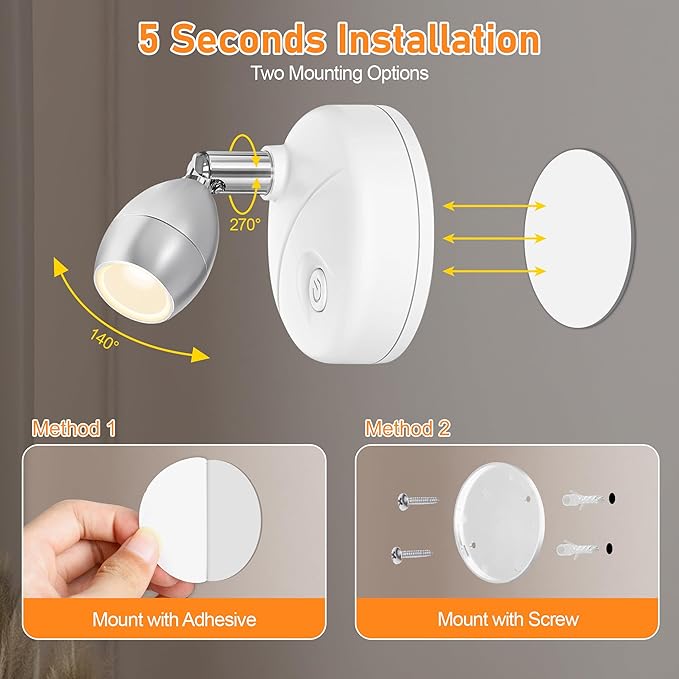 5 Seconds Installation
Two Mounting Options

270°

140°

Method 1

Mount with Adhesive

Method 2

Mount with Screw