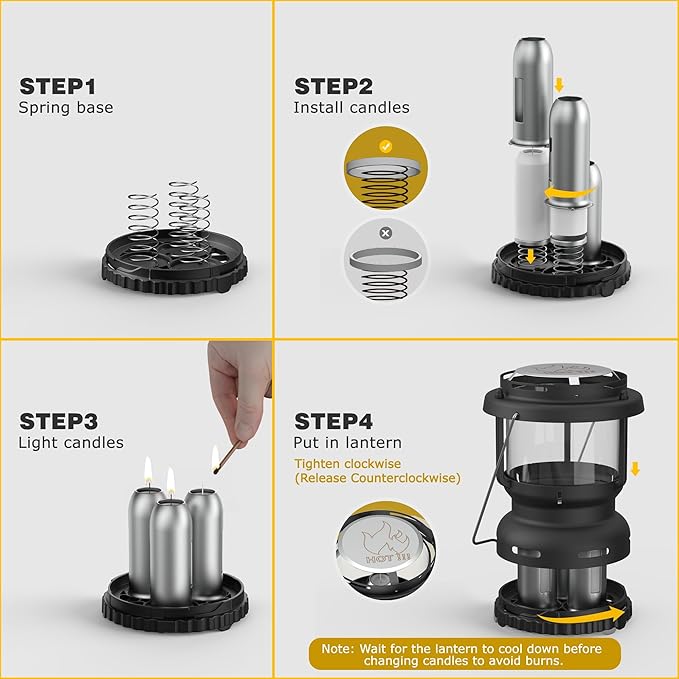 STEP1
Spring base

STEP2
Install candles

STEP3
Light candles

STEP4
Put in lantern
Tighten clockwise
(Release Counterclockwise)

HOT !!!

Note: Wait for the lantern to cool down before changing candles to avoid burns.