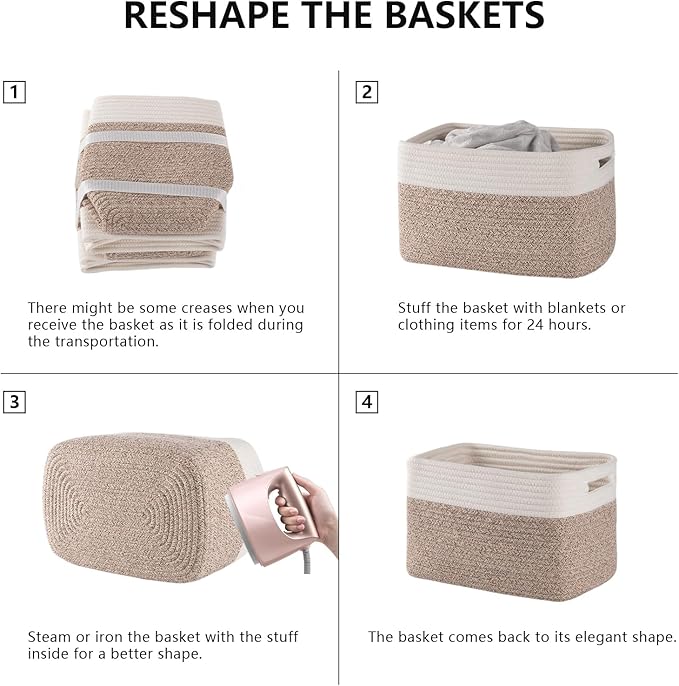 RESHAPE THE BASKETS

1

There might be some creases when you receive the basket as it is folded during the transportation.

2

Stuff the basket with blankets or clothing items for 24 hours.

3

Steam or iron the basket with the stuff inside for a better shape.

4

The basket comes back to its elegant shape.