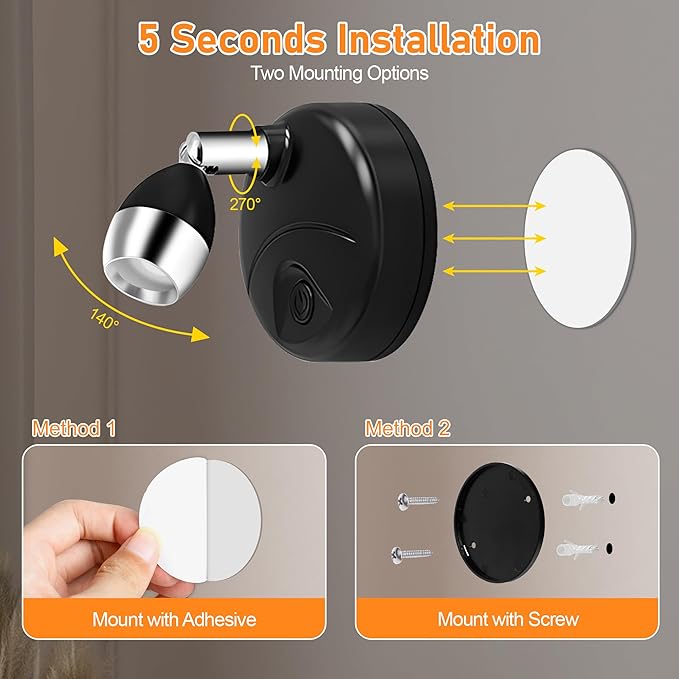 5 Seconds Installation
Two Mounting Options

270°

140°

Method 1

Mount with Adhesive

Method 2

Mount with Screw