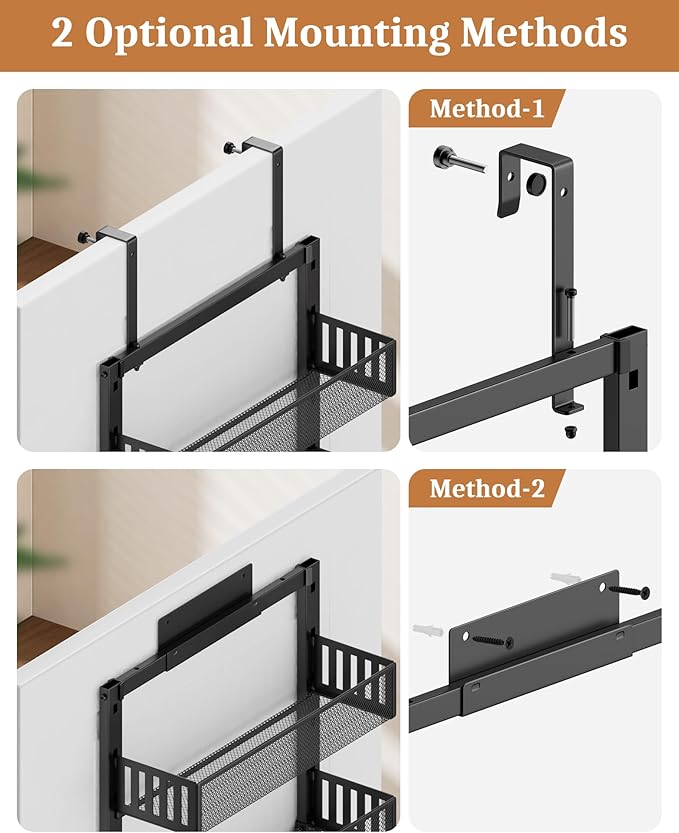 2 Optional Mounting Methods

Method-1

Method-2