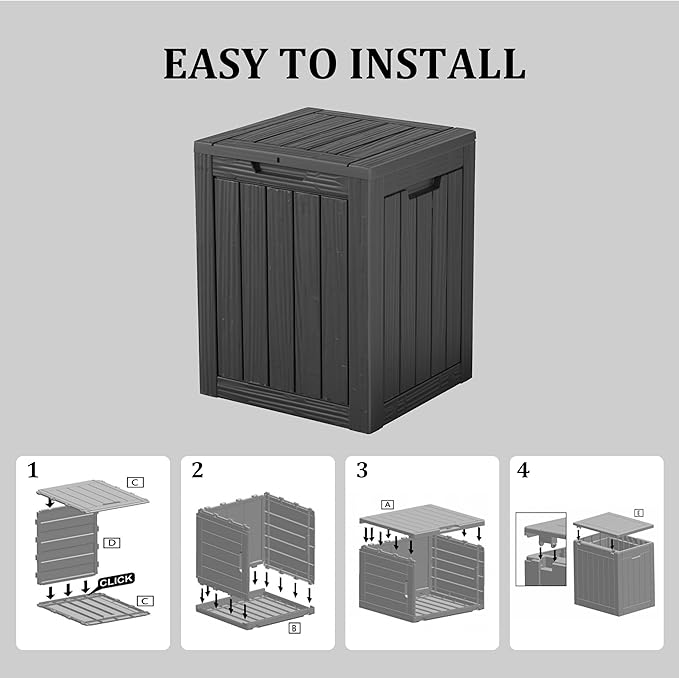 EASY TO INSTALL

1
C
D
CLICK
C

2
B

3
A

4
E