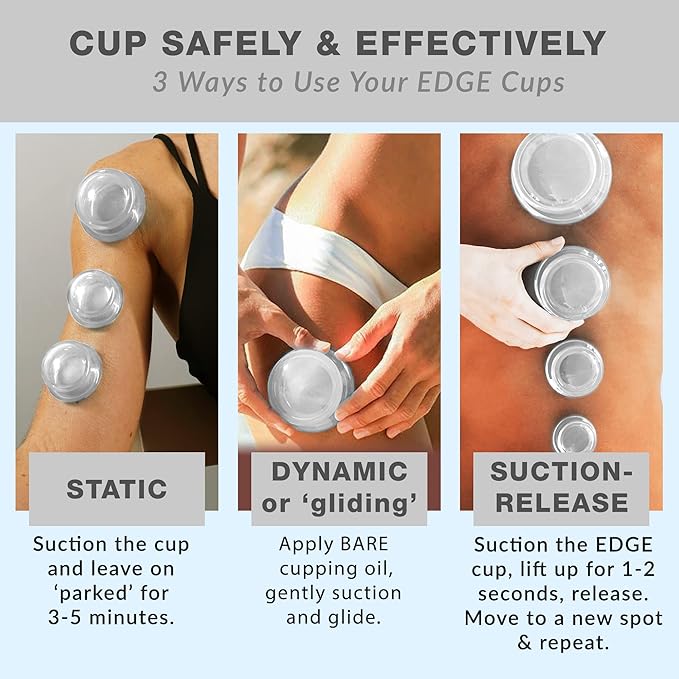 CUP SAFELY & EFFECTIVELY
3 Ways to Use Your EDGE Cups

STATIC

Suction the cup and leave on 'parked' for 3-5 minutes.

DYNAMIC or 'gliding'

Apply BARE cupping oil, gently suction and glide.

SUCTION-RELEASE

Suction the EDGE cup, lift up for 1-2 seconds, release. Move to a new spot & repeat.