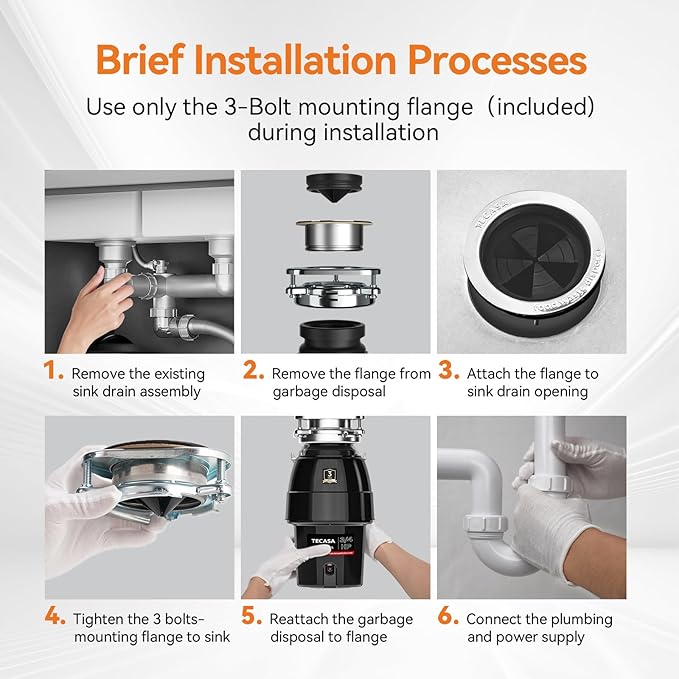 Brief Installation Processes

Use only the 3-Bolt mounting flange（included） during installation

TECASA

1. Remove the existing sink drain assembly

2. Remove the flange from garbage disposal

3. Attach the flange to sink drain opening

TECASA 3/4 HP

4. Tighten the 3 bolts-mounting flange to sink

5. Reattach the garbage disposal to flange

6. Connect the plumbing and power supply