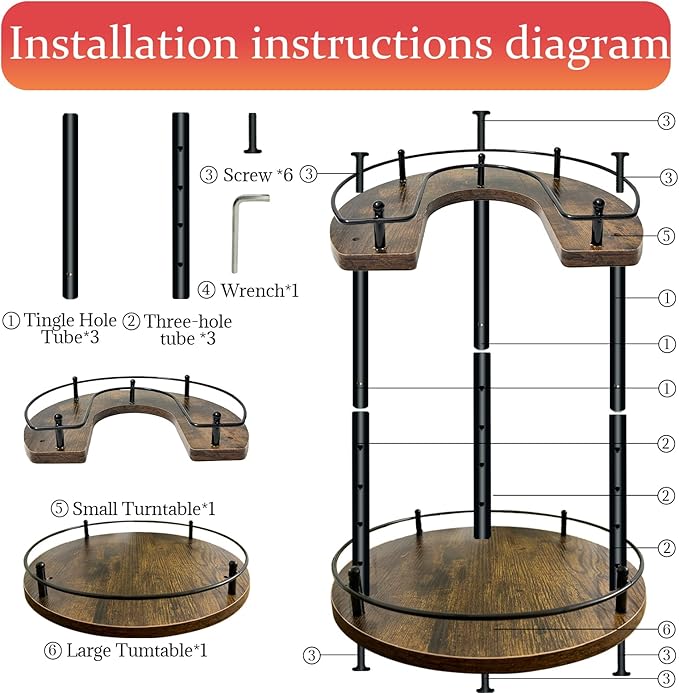 Installation instructions diagram

③ Screw *6

④ Wrench*1

① Tingle Hole Tube*3

② Three-hole tube *3

⑤ Small Turntable*1

⑥ Large Tumtable*1

③
③
③
⑤
①
①
①
②
②
②
⑥
③
③
③