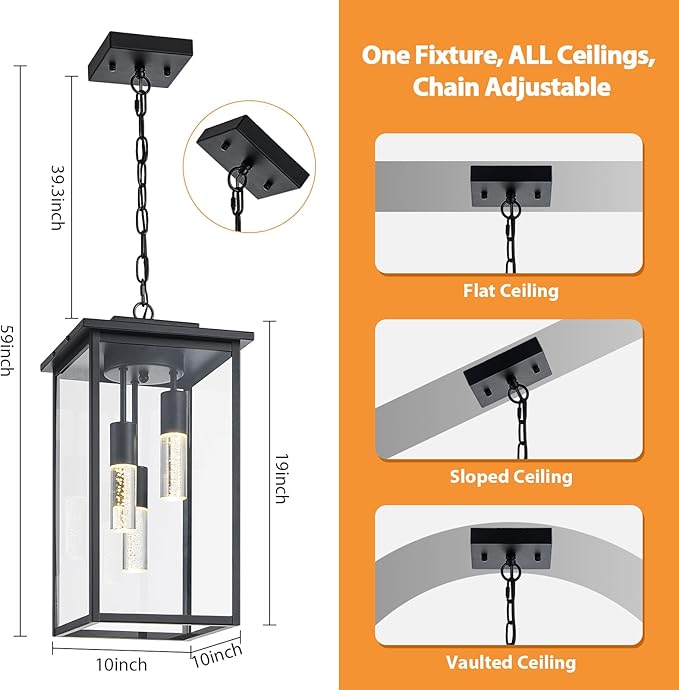 59inch

39.3inch

19inch

10inch

10inch

One Fixture, ALL Ceilings, Chain Adjustable

Flat Ceiling

Sloped Ceiling

Vaulted Ceiling