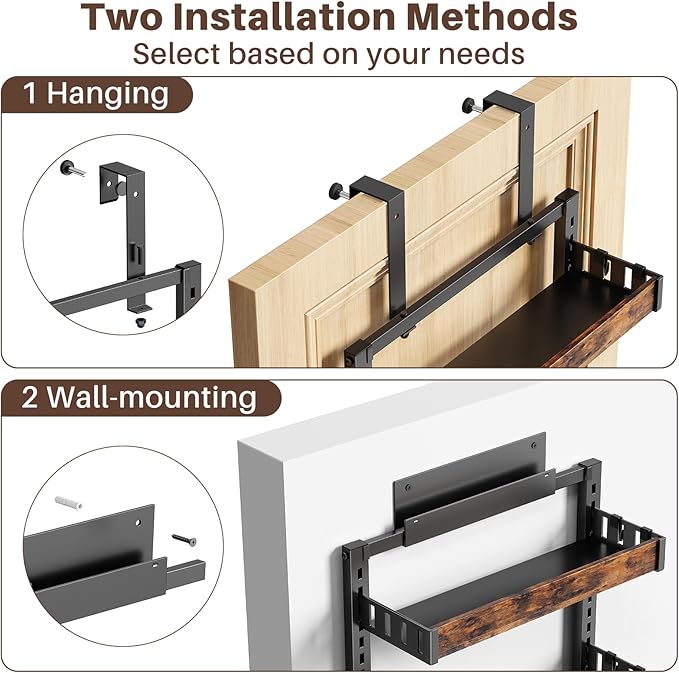 Two Installation Methods
Select based on your needs

1 Hanging

2 Wall-mounting