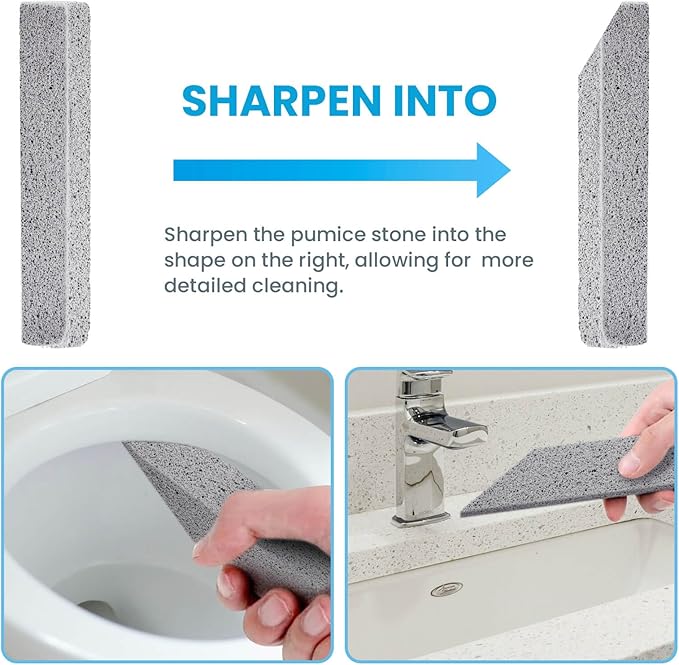 SHARPEN INTO

Sharpen the pumice stone into the shape on the right, allowing for more detailed cleaning.