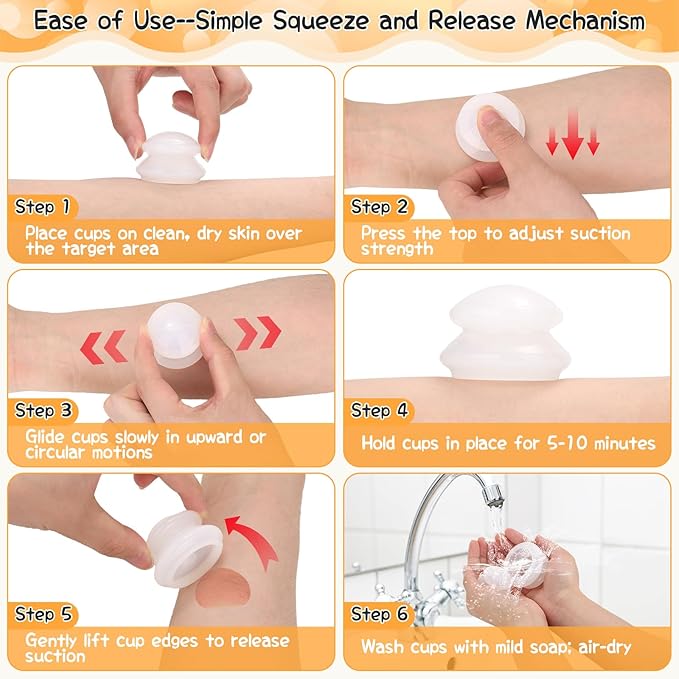 Ease of Use--Simple Squeeze and Release Mechanism

Step 1

Place cups on clean, dry skin over the target area

Step 2

Press the top to adjust suction strength

Step 3

Glide cups slowly in upward or circular motions

Step 4

Hold cups in place for 5-10 minutes

Step 5

Gently lift cup edges to release suction

Step 6

Wash cups with mild soap; air-dry