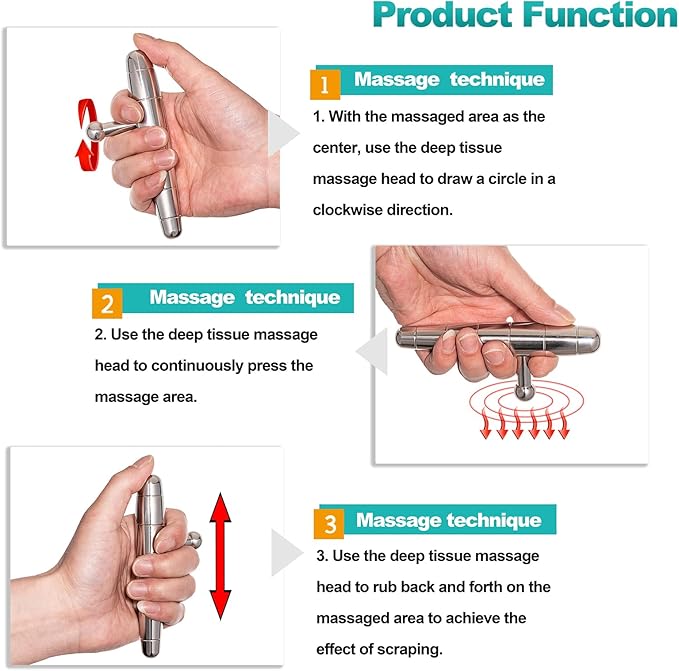 Product Function

1 Massage technique

1. With the massaged area as the center, use the deep tissue massage head to draw a circle in a clockwise direction.

2 Massage technique

2. Use the deep tissue massage head to continuously press the massage area.

3 Massage technique

3. Use the deep tissue massage head to rub back and forth on the massaged area to achieve the effect of scraping.