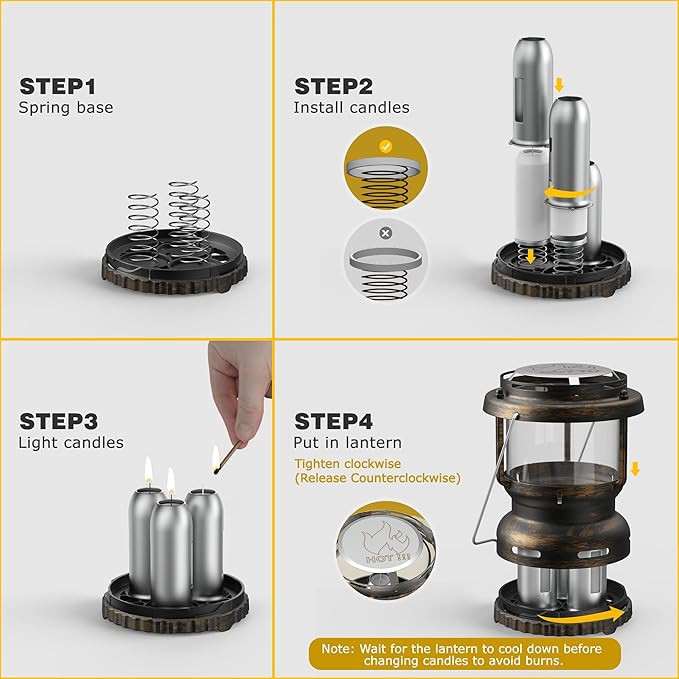 STEP1
Spring base

STEP2
Install candles

STEP3
Light candles

STEP4
Put in lantern

Tighten clockwise
(Release Counterclockwise)

HOT !!!

Note: Wait for the lantern to cool down before changing candles to avoid burns.