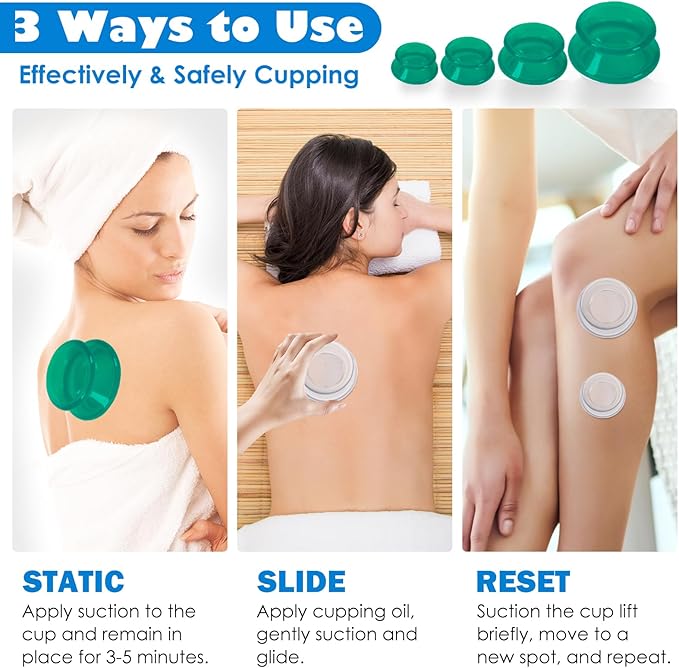 3 Ways to Use
Effectively & Safely Cupping

STATIC
Apply suction to the cup and remain in place for 3-5 minutes.

SLIDE
Apply cupping oil, gently suction and glide.

RESET
Suction the cup lift briefly, move to a new spot, and repeat.