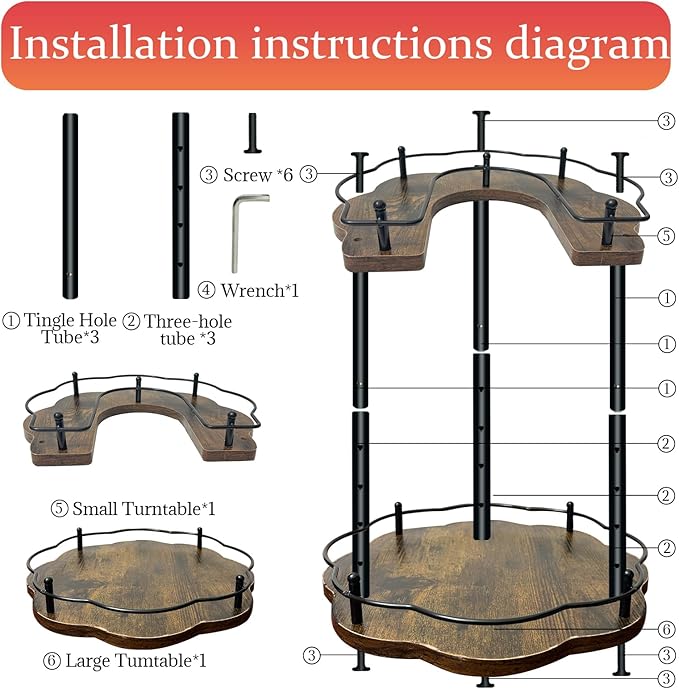 Installation instructions diagram

③ Screw *6

④ Wrench*1

① Tingle Hole Tube*3

② Three-hole tube *3

⑤ Small Turntable*1

⑥ Large Tumtable*1

③
③
③
⑤
①
①
①
②
②
②
⑥
③
③
③