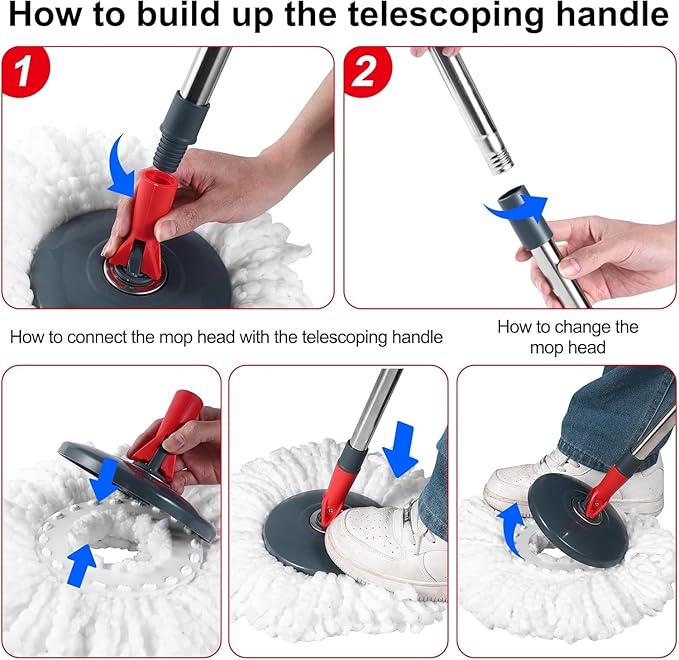 How to build up the telescoping handle

1

2

How to connect the mop head with the telescoping handle

How to change the mop head