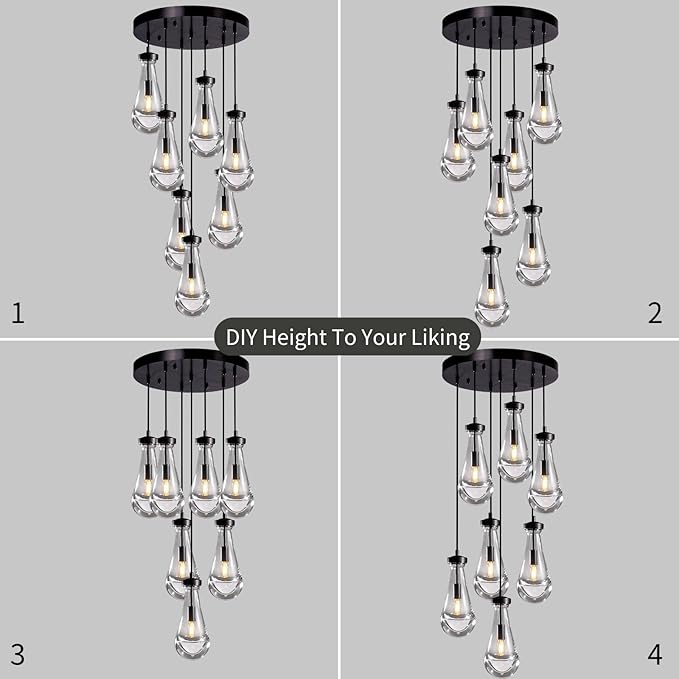 1

2

DIY Height To Your Liking

3

4