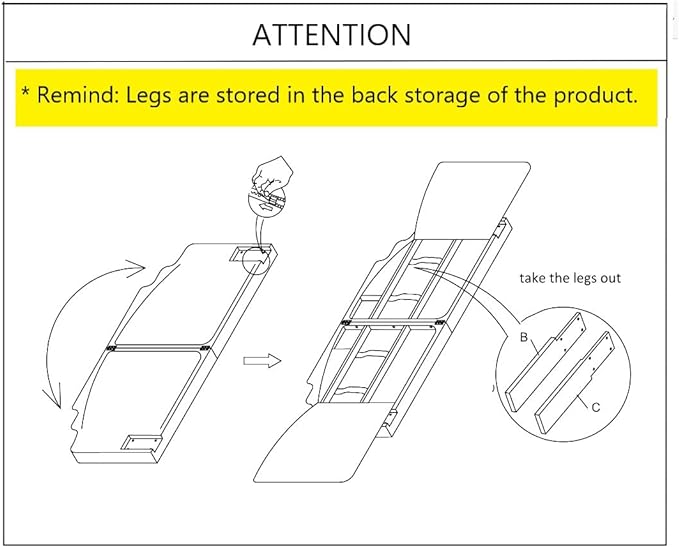 ATTENTION

* Remind: Legs are stored in the back storage of the product.

take the legs out

B

C