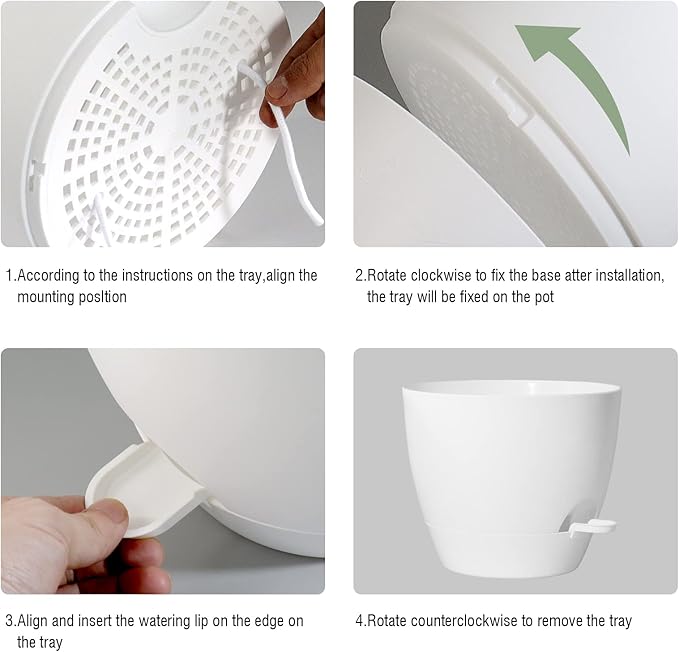 1.According to the instructions on the tray,align the mounting posltion

2.Rotate clockwise to fix the base atter installation, the tray will be fixed on the pot

3.Align and insert the watering lip on the edge on the tray

4.Rotate counterclockwise to remove the tray