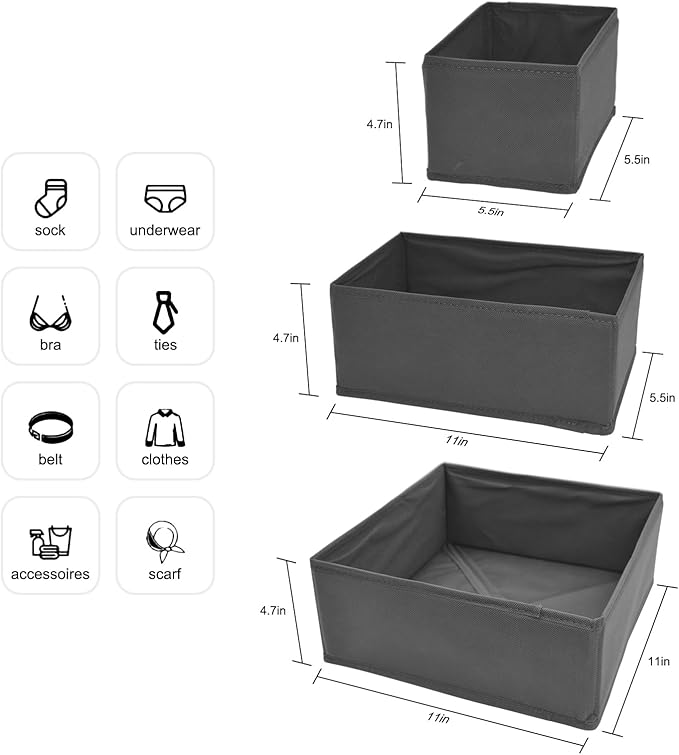 sock

underwear

bra

ties

belt

clothes

accessoires

scarf

4.7in

5.5in

5.5in

4.7in

5.5in

11in

4.7in

11in

11in