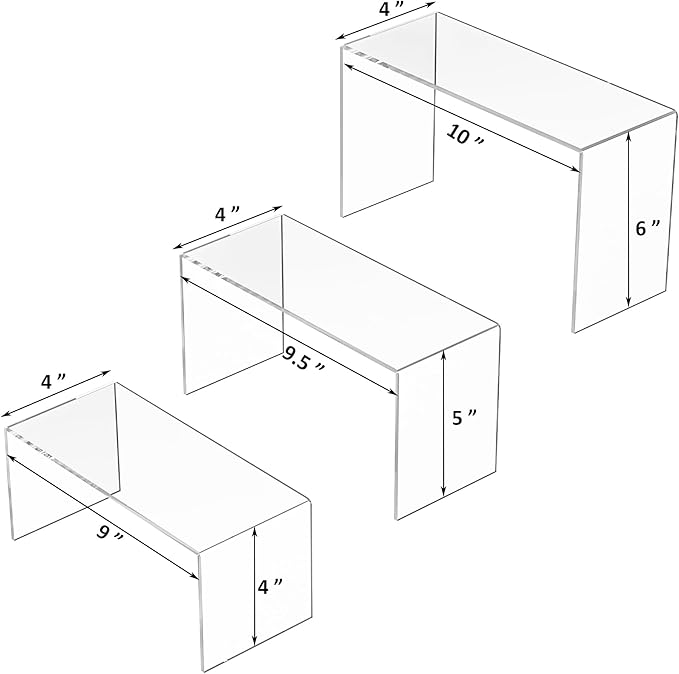 4 ”
10 ”
6 ”
4 ”
9.5 ”
5 ”
4 ”
9 ”
4 ”