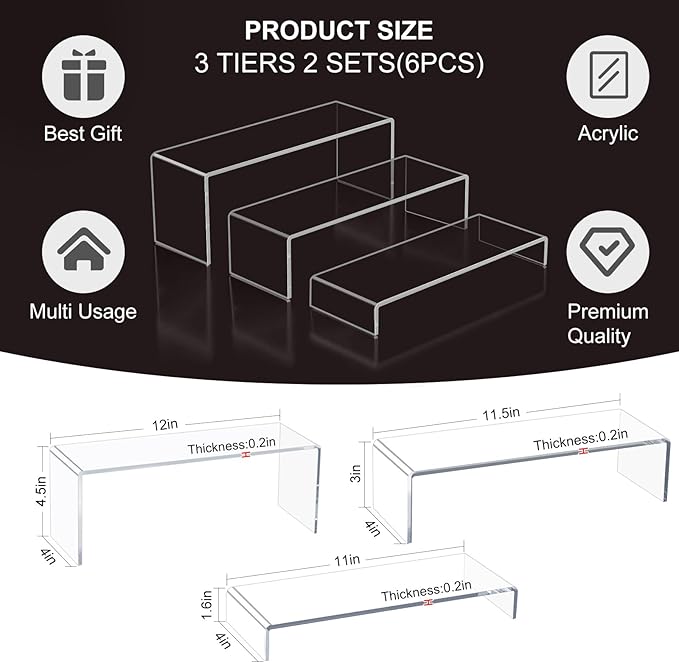 PRODUCT SIZE
3 TIERS 2 SETS(6PCS)

Best Gift

Acrylic

Multi Usage

Premium Quality

12in
Thickness:0.2in
4.5in
4in

11.5in
Thickness:0.2in
3in
4in

11in
Thickness:0.2in
1.6in
4in