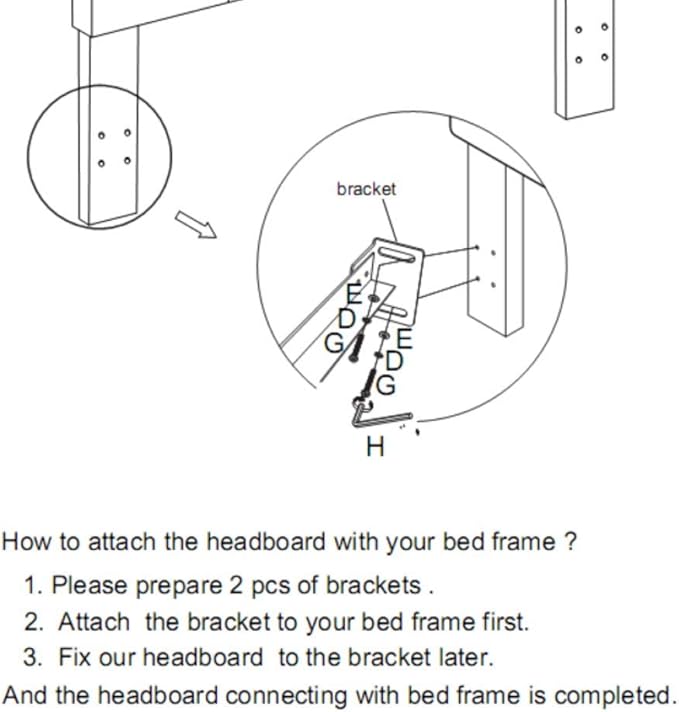 bracket

E
D
G
E
D
G
H

How to attach the headboard with your bed frame ?

1. Please prepare 2 pcs of brackets .
2. Attach the bracket to your bed frame first.
3. Fix our headboard to the bracket later.

And the headboard connecting with bed frame is completed.