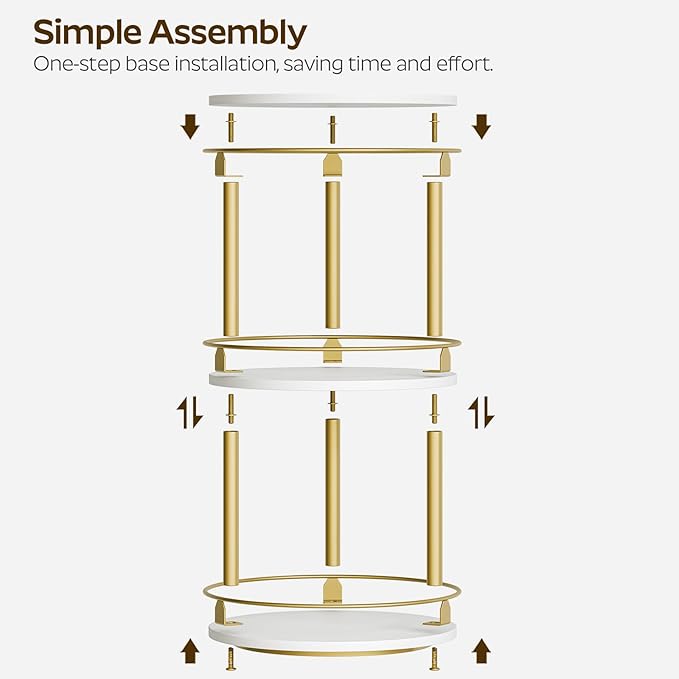 Simple Assembly
One-step base installation, saving time and effort.