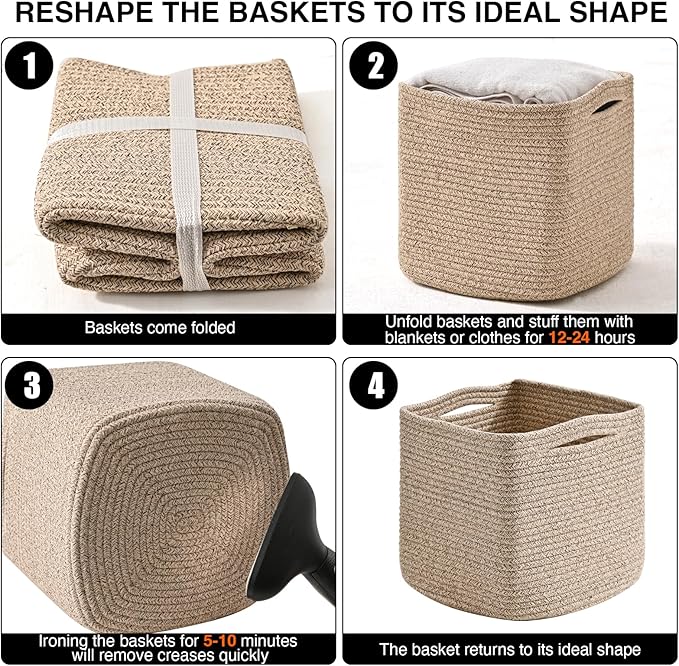 RESHAPE THE BASKETS TO ITS IDEAL SHAPE

1

Baskets come folded

2

Unfold baskets and stuff them with blankets or clothes for 12-24 hours

3

Ironing the baskets for 5-10 minutes will remove creases quickly

4

The basket returns to its ideal shape