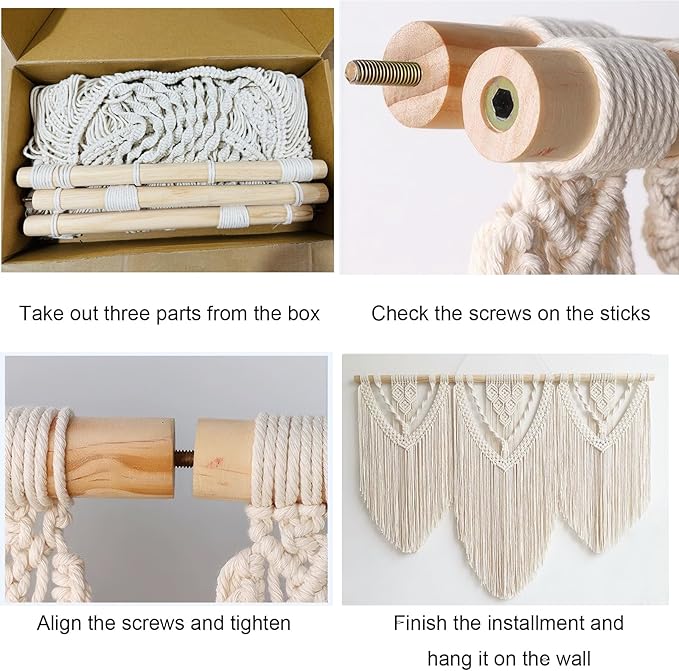 Take out three parts from the box

Check the screws on the sticks

Align the screws and tighten

Finish the installment and hang it on the wall