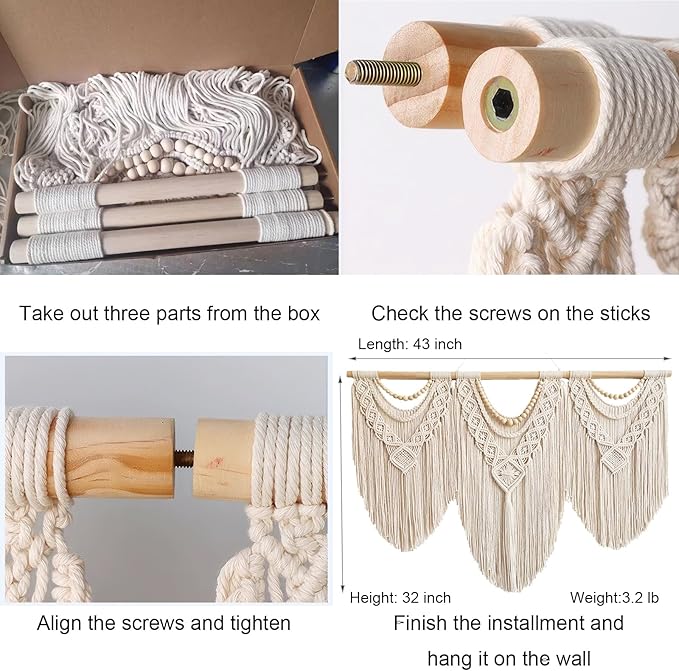 Take out three parts from the box

Check the screws on the sticks

Length: 43 inch

Height: 32 inch

Weight:3.2 lb

Align the screws and tighten

Finish the installment and hang it on the wall