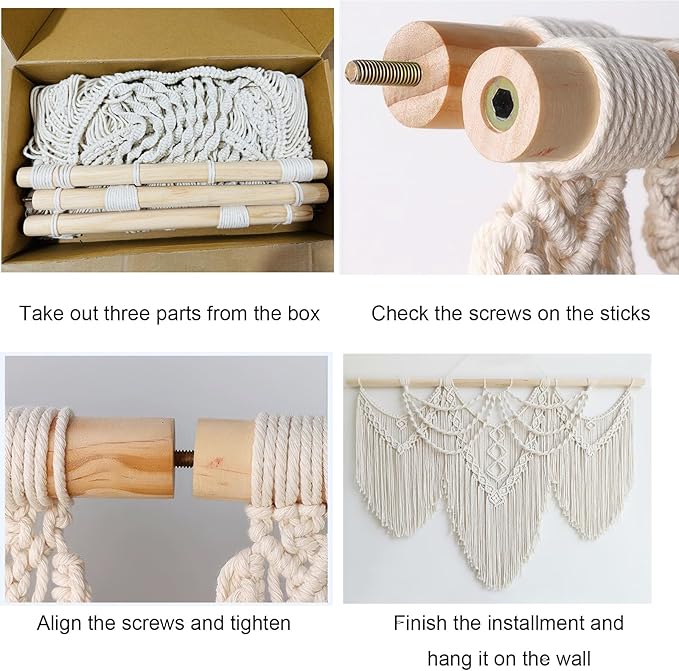 Take out three parts from the box

Check the screws on the sticks

Align the screws and tighten

Finish the installment and hang it on the wall