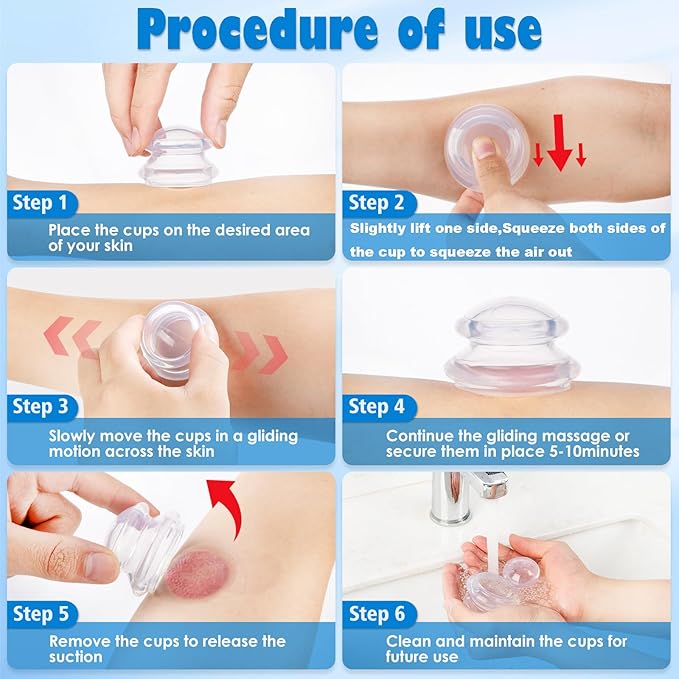 Procedure of use

Step 1
Place the cups on the desired area of your skin

Step 2
Slightly lift one side,Squeeze both sides of the cup to squeeze the air out

Step 3
Slowly move the cups in a gliding motion across the skin

Step 4
Continue the gliding massage or secure them in place 5-10minutes

Step 5
Remove the cups to release the suction

Step 6
Clean and maintain the cups for future use