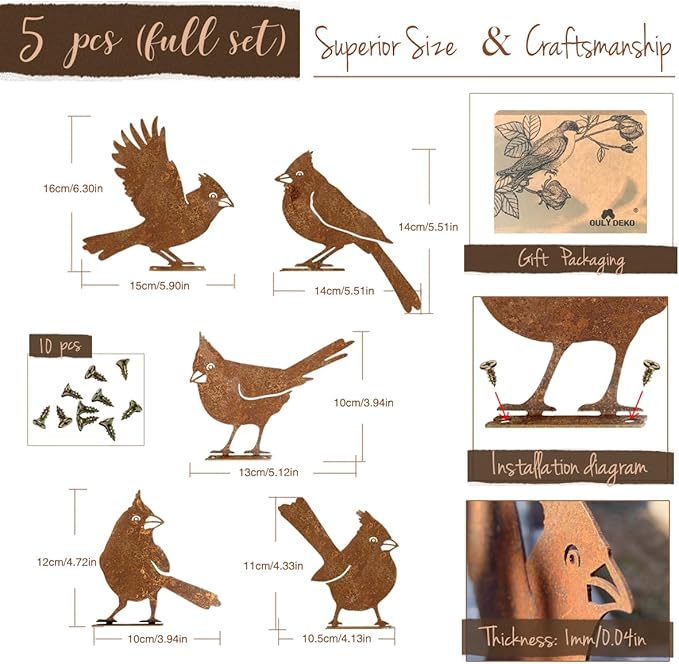 5 pcs (full set)

Superior Size & Craftsmanship

16cm/6.30in

15cm/5.90in

14cm/5.51in

14cm/5.51in

OULY DEKO

Gift Packaging

10 pcs

10cm/3.94in

13cm/5.12in

Installation diagram

12cm/4.72in

10cm/3.94in

11cm/4.33in

10.5cm/4.13in

Thickness: 1mm/0.04in