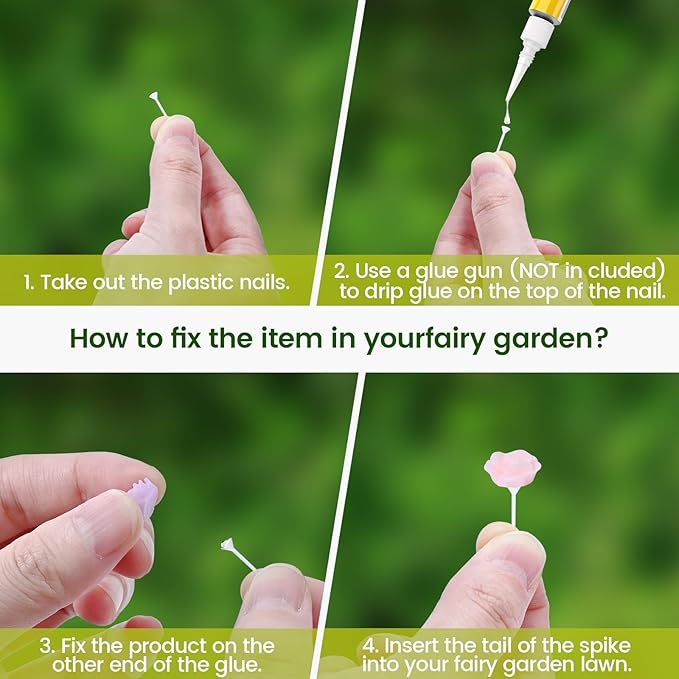 1. Take out the plastic nails.

2. Use a glue gun (NOT in cluded) to drip glue on the top of the nail.

How to fix the item in yourfairy garden?

3. Fix the product on the other end of the glue.

4. Insert the tail of the spike into your fairy garden lawn.